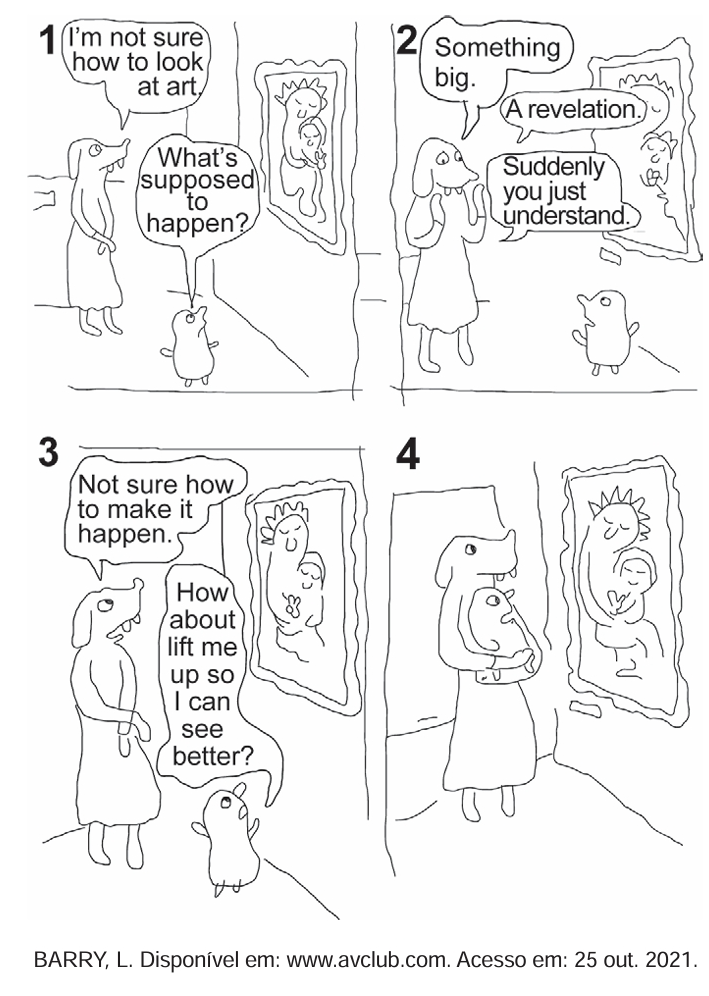 1

I'm not sure how to look at art.

What's supposed to happen?

2

Something big.

A revelation.

Suddenly you just understand.

3

Not sure how to make it happen.

How about lift me up so I can see better?

4

BARRY, L. Disponível em: www.avclub.com. Acesso em: 25 out. 2021.